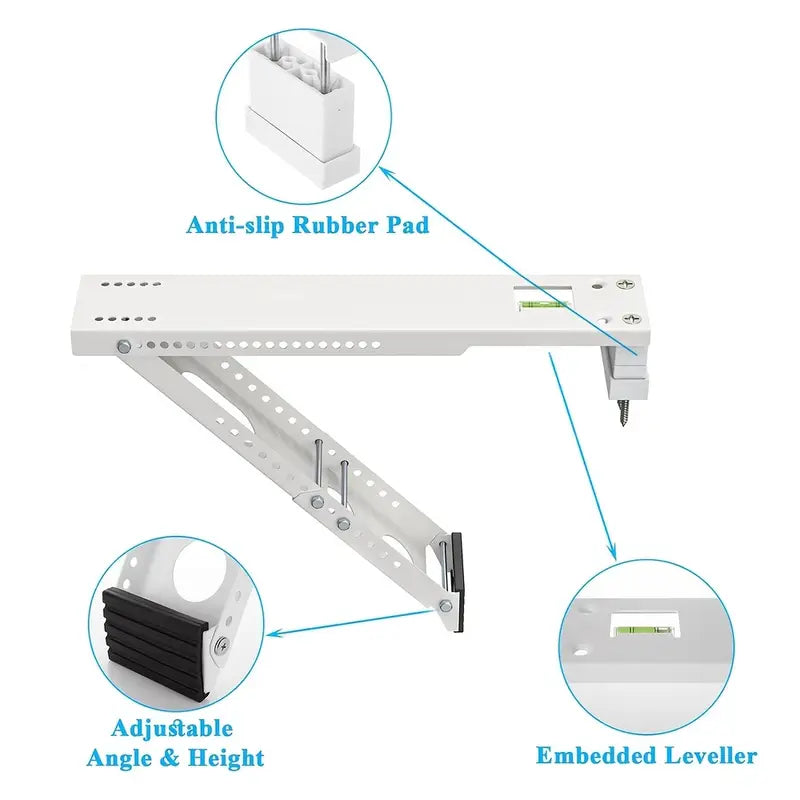 Anti-slip Rubber Pad

Adjustable Angle & Height

Embedded Leveller