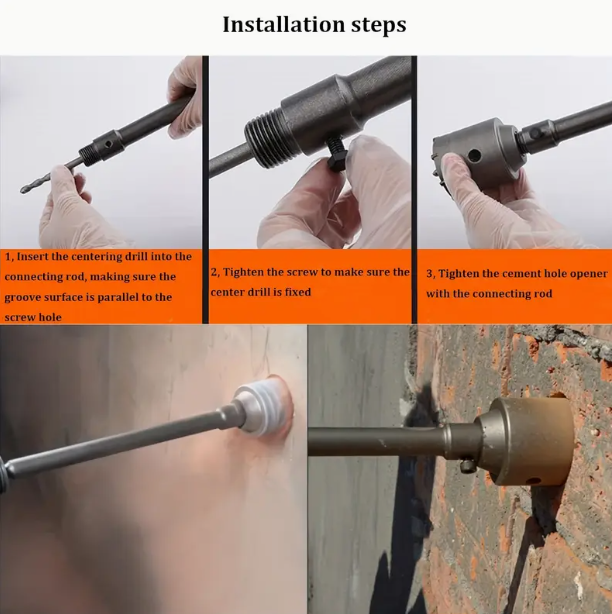 Installation steps

1, Insert the centering drill into the connecting rod, making sure the groove surface is parallel to the screw hole

2, Tighten the screw to make sure the center drill is fixed

3, Tighten the cement hole opener with the connecting rod