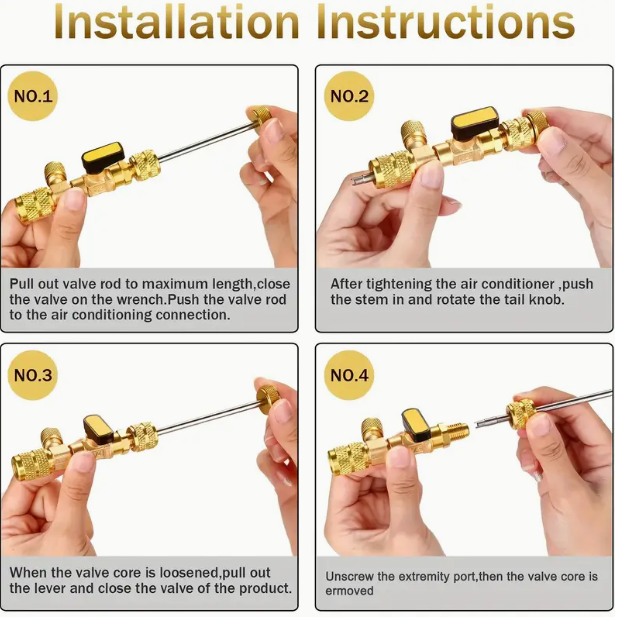 Installation Instructions

NO.1

Pull out valve rod to maximum length,close the valve on the wrench.Push the valve rod to the air conditioning connection.

NO.2

After tightening the air conditioner ,push the stem in and rotate the tail knob.

NO.3

When the valve core is loosened,pull out the lever and close the valve of the product.

NO.4

Unscrew the extremity port,then the valve core is ermoved