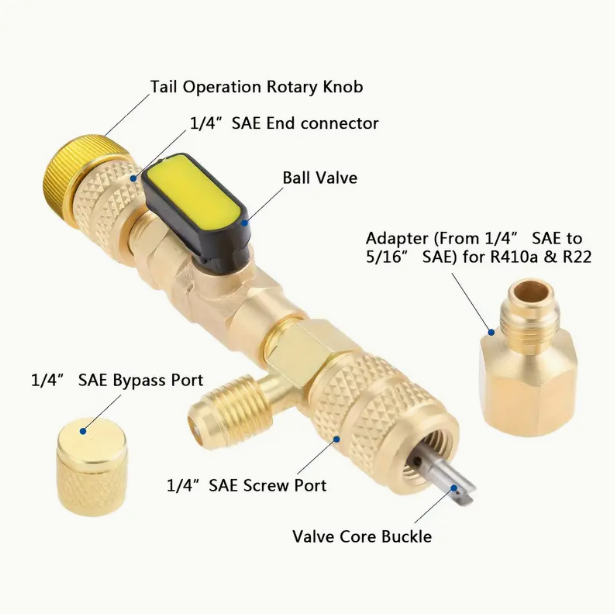 Tail Operation Rotary Knob

1/4” SAE End connector

Ball Valve

Adapter (From 1/4” SAE to 5/16” SAE) for R410a & R22

1/4” SAE Bypass Port

1/4” SAE Screw Port

Valve Core Buckle