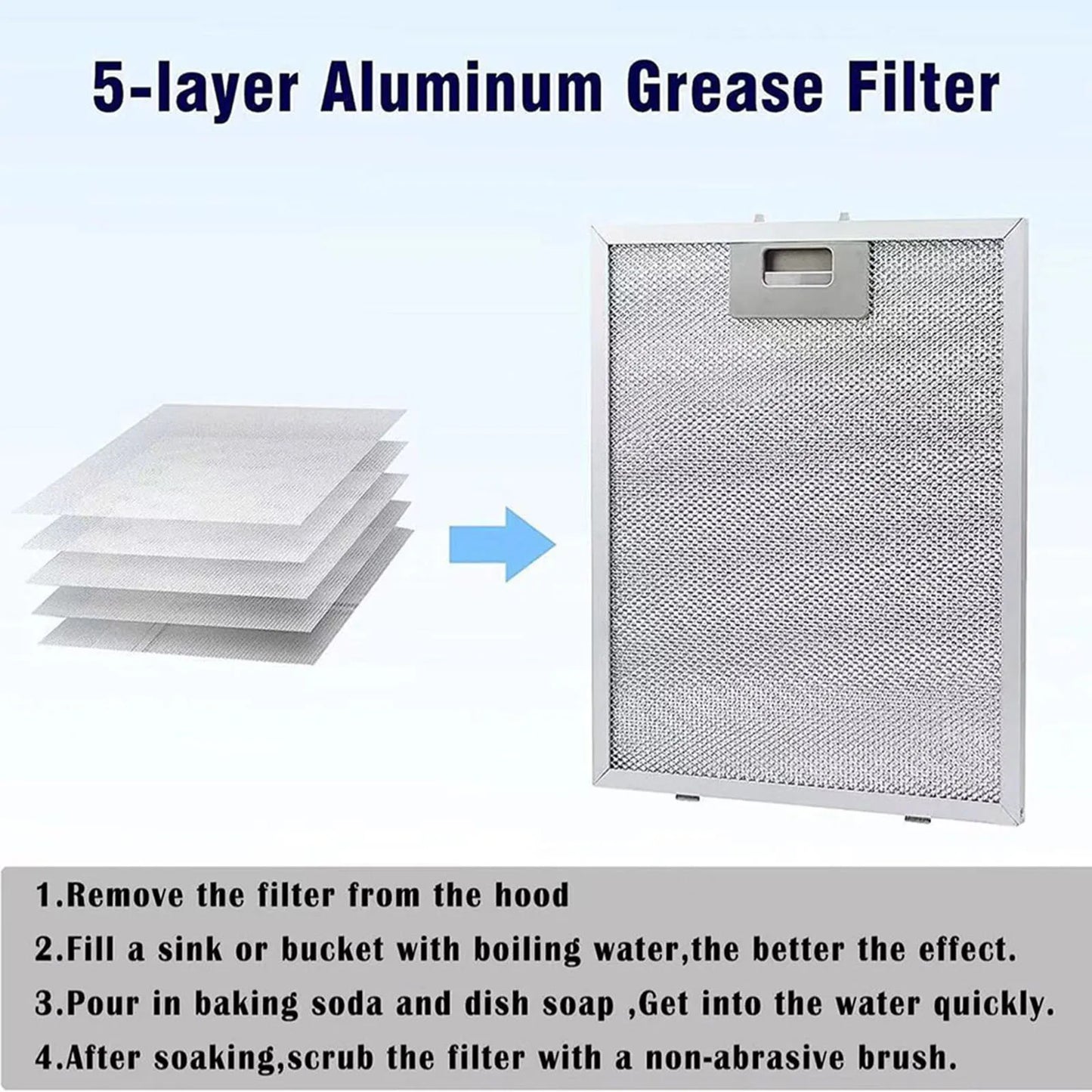 5-layer Aluminum Grease Filter

1.Remove the filter from the hood
2.Fill a sink or bucket with boiling water,the better the effect.
3.Pour in baking soda and dish soap ,Get into the water quickly.
4.After soaking,scrub the filter with a non-abrasive brush.