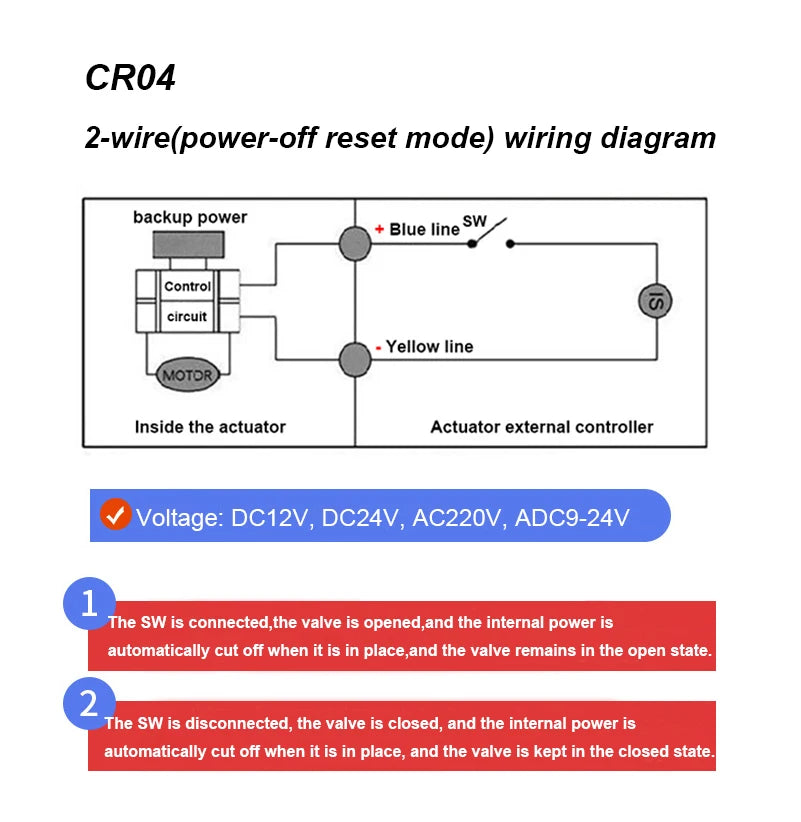 CR04

2-wire(power-off reset mode) wiring diagram

backup power

Control

circuit

MOTOR

Inside the actuator

+ Blue line

SW

IS

- Yellow line

Actuator external controller

Voltage: DC12V, DC24V, AC220V, ADC9-24V

1

The SW is connected,the valve is opened,and the internal power is automatically cut off when it is in place,and the valve remains in the open state.

2

The SW is disconnected, the valve is closed, and the internal power is automatically cut off when it is in place, and the valve is kept in the closed state.