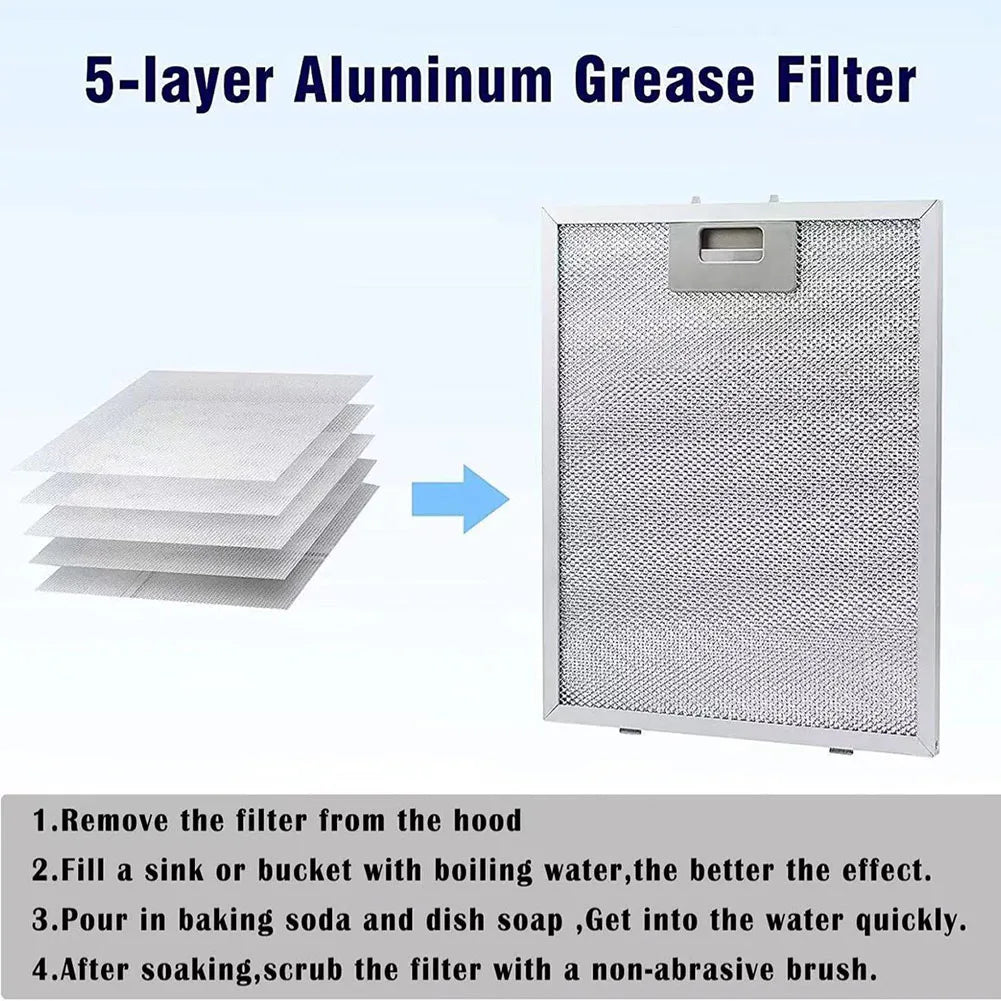 5-layer Aluminum Grease Filter

1.Remove the filter from the hood
2.Fill a sink or bucket with boiling water,the better the effect.
3.Pour in baking soda and dish soap ,Get into the water quickly.
4.After soaking,scrub the filter with a non-abrasive brush.