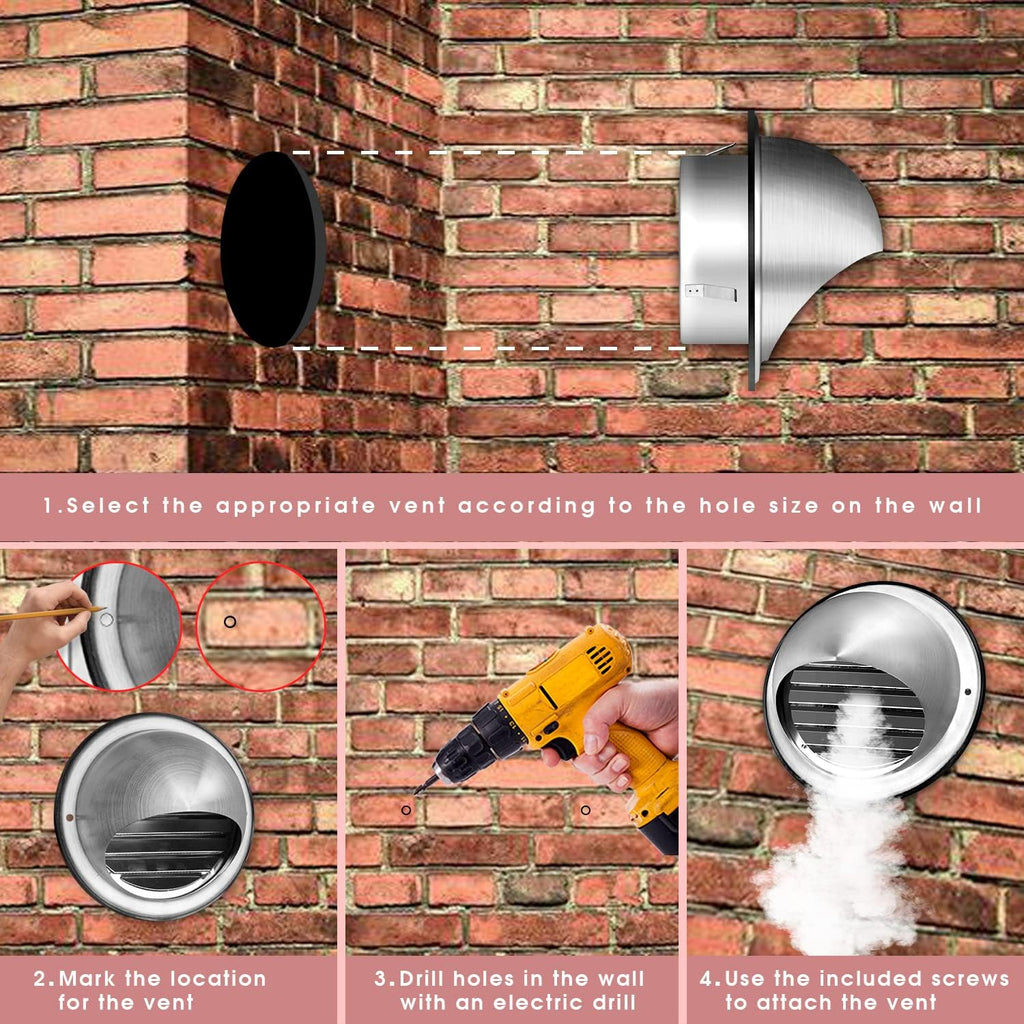 1.Select the appropriate vent according to the hole size on the wall

2.Mark the location for the vent

3.Drill holes in the wall with an electric drill

4.Use the included screws to attach the vent