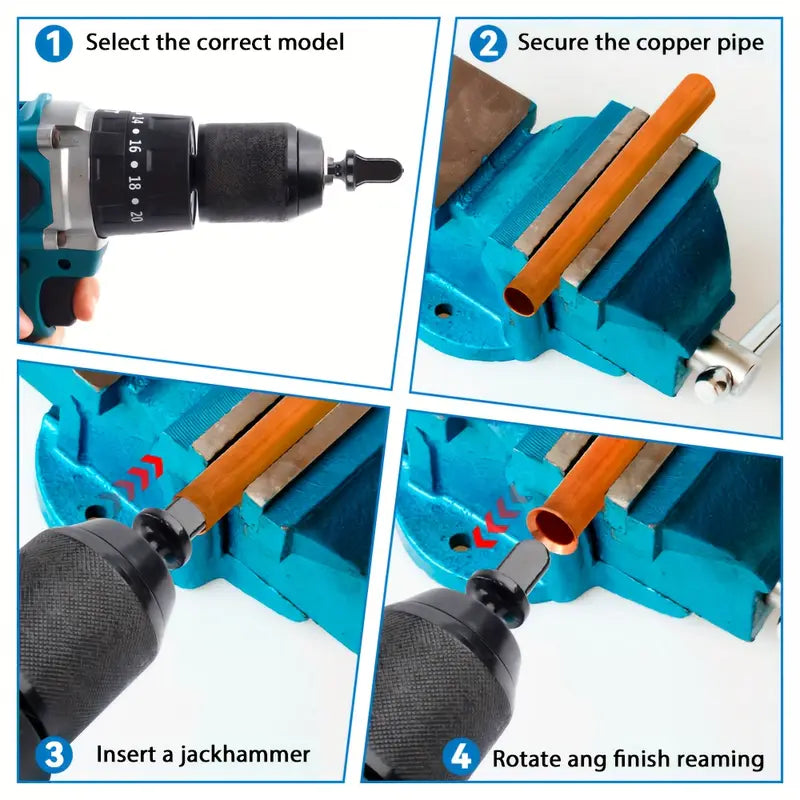 1 Select the correct model

14 16 18 20

2 Secure the copper pipe

3 Insert a jackhammer

4 Rotate ang finish reaming