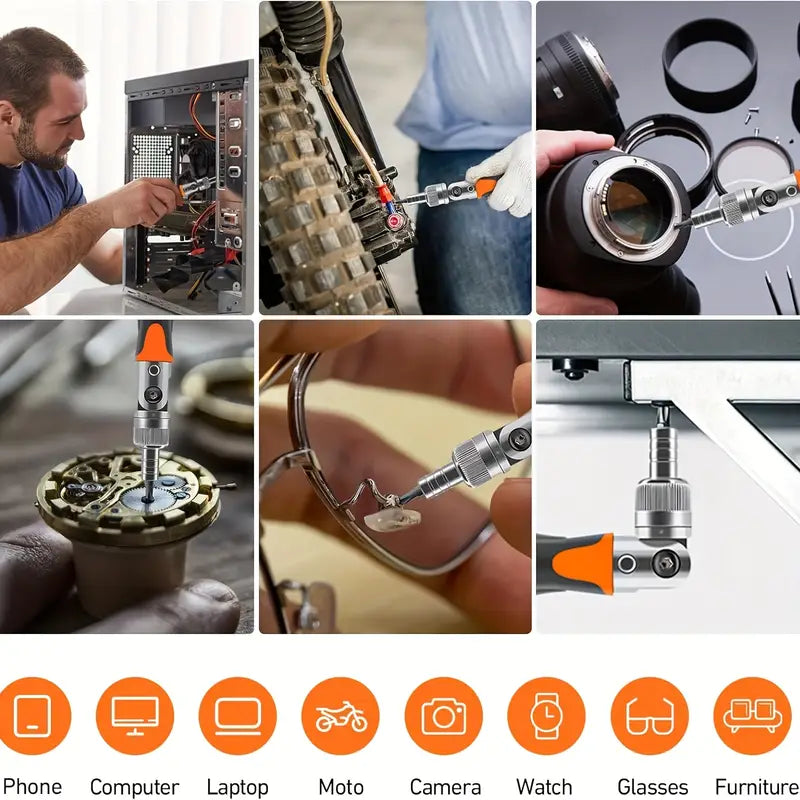 Phone Computer Laptop Moto Camera Watch Glasses Furniture