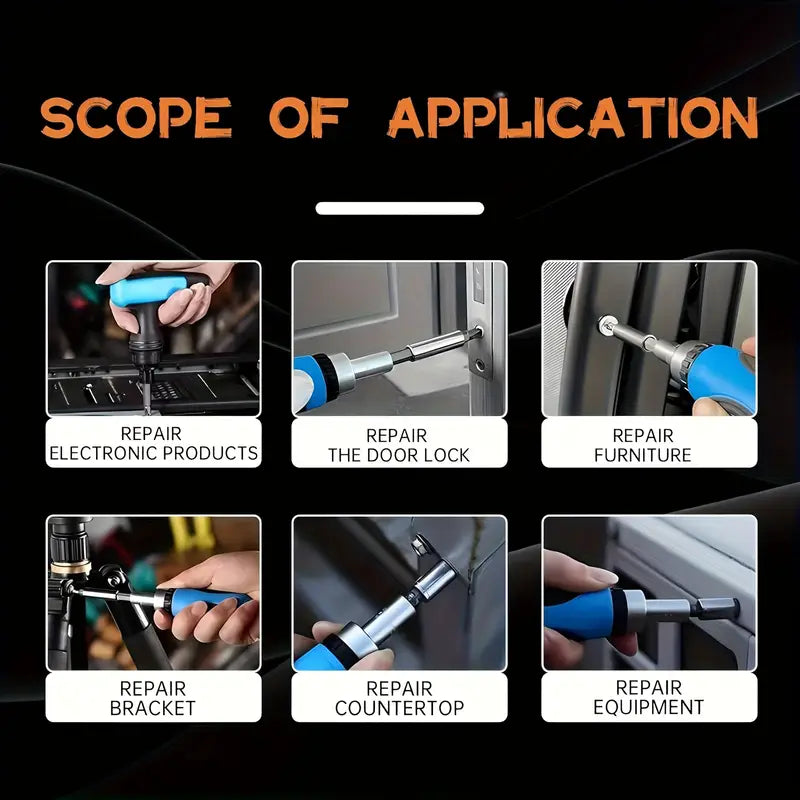 SCOPE OF APPLICATION

REPAIR
ELECTRONIC PRODUCTS

REPAIR
THE DOOR LOCK

REPAIR
FURNITURE

REPAIR
BRACKET

REPAIR
COUNTERTOP

REPAIR
EQUIPMENT