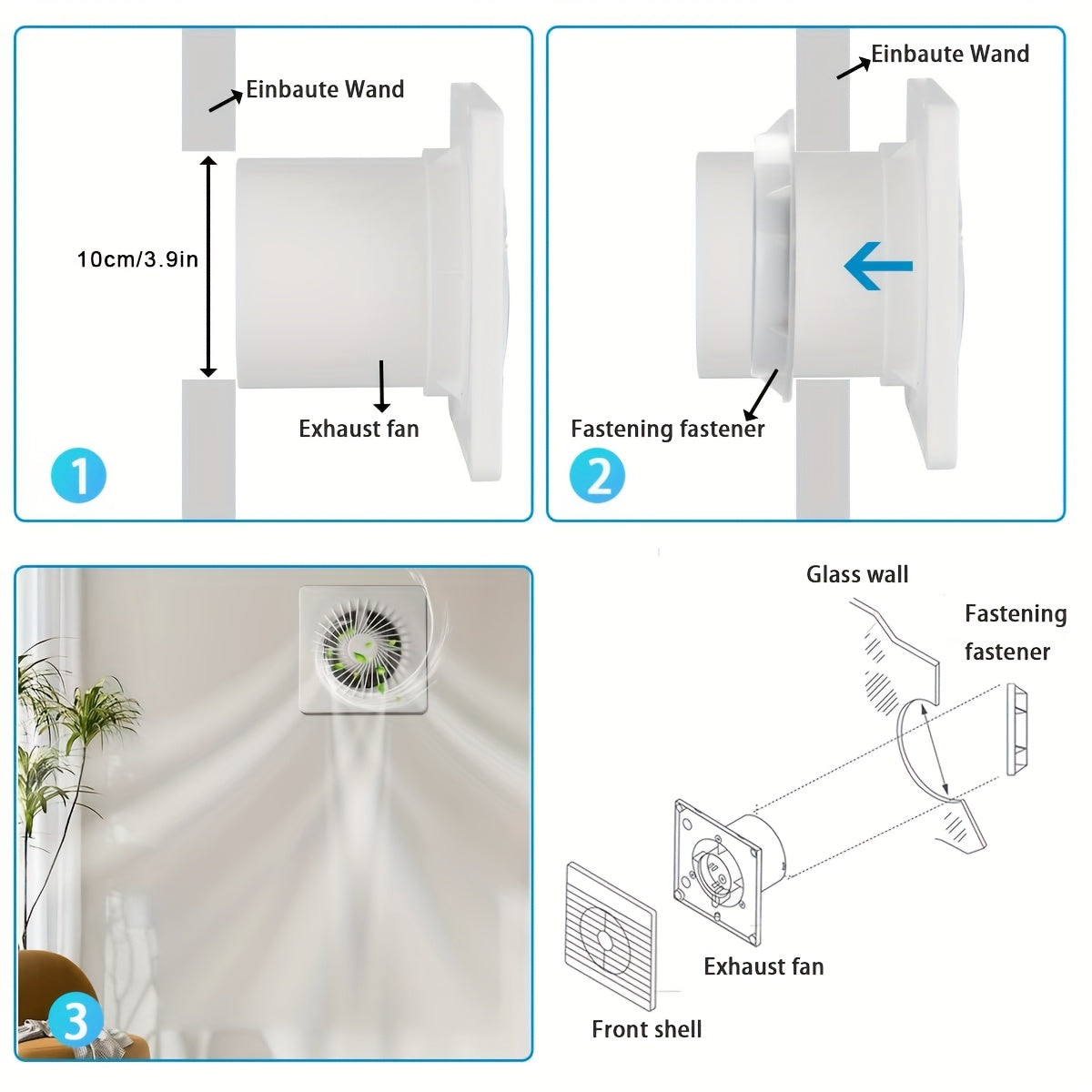 Einbaute Wand

10cm/3.9in

Exhaust fan

1

Einbaute Wand

Fastening fastener

2

3

Glass wall

Fastening fastener

Exhaust fan

Front shell