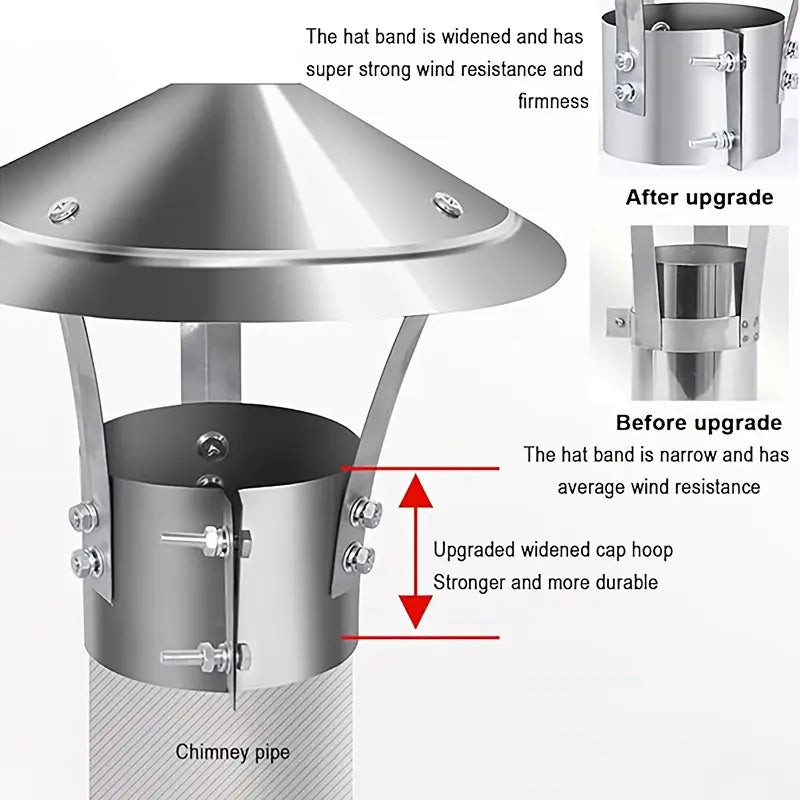 The hat band is widened and has super strong wind resistance and firmness

After upgrade

Before upgrade

The hat band is narrow and has average wind resistance

Upgraded widened cap hoop
Stronger and more durable

Chimney pipe