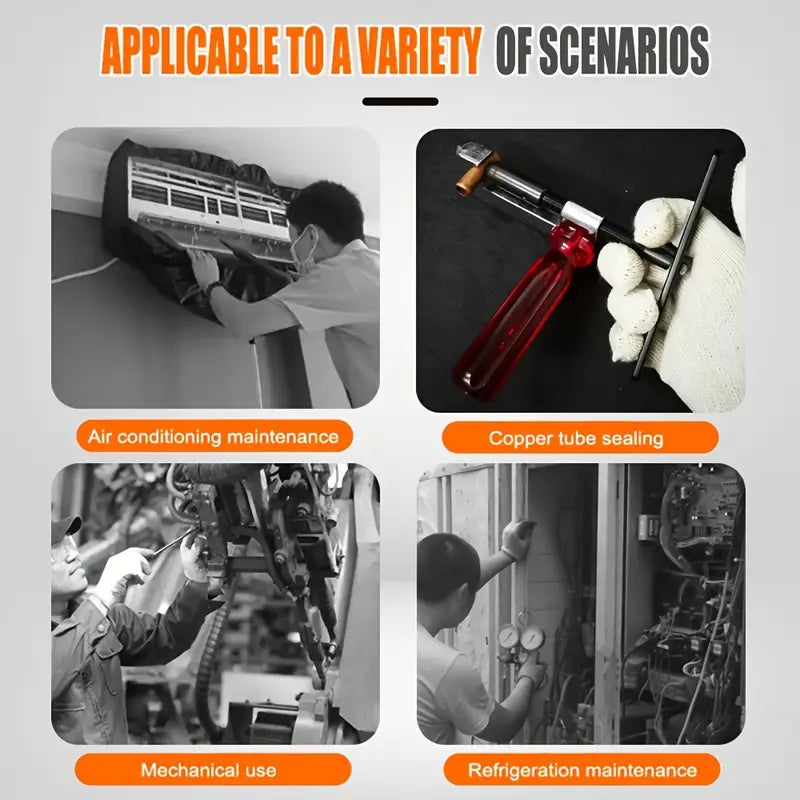 APPLICABLE TO A VARIETY OF SCENARIOS

Air conditioning maintenance

Copper tube sealing

Mechanical use

Refrigeration maintenance