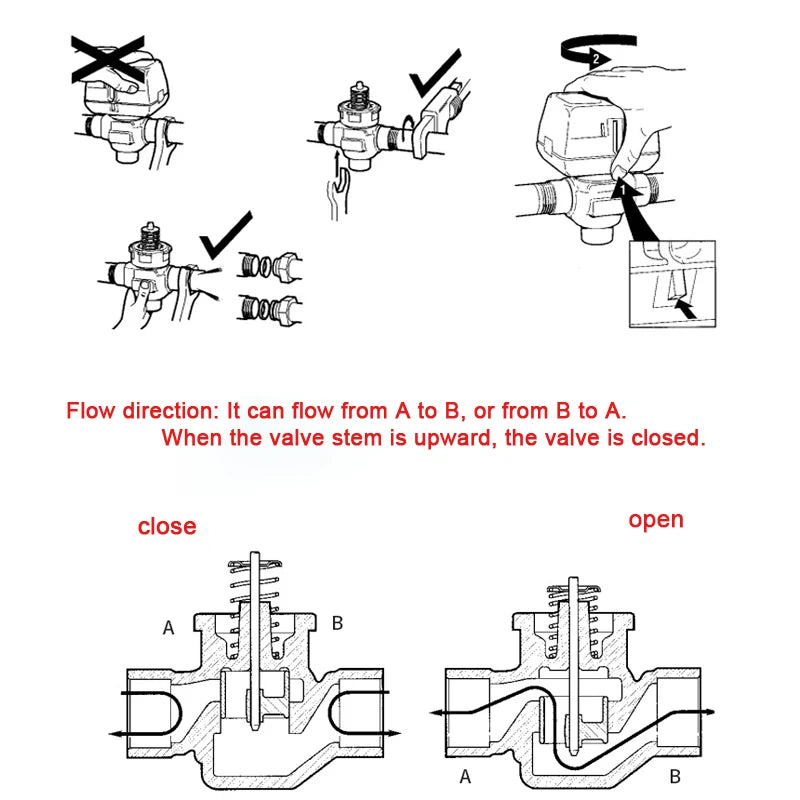 2

1

Flow direction: It can flow from A to B, or from B to A.
When the valve stem is upward, the valve is closed.

close

open

A

B

A

B