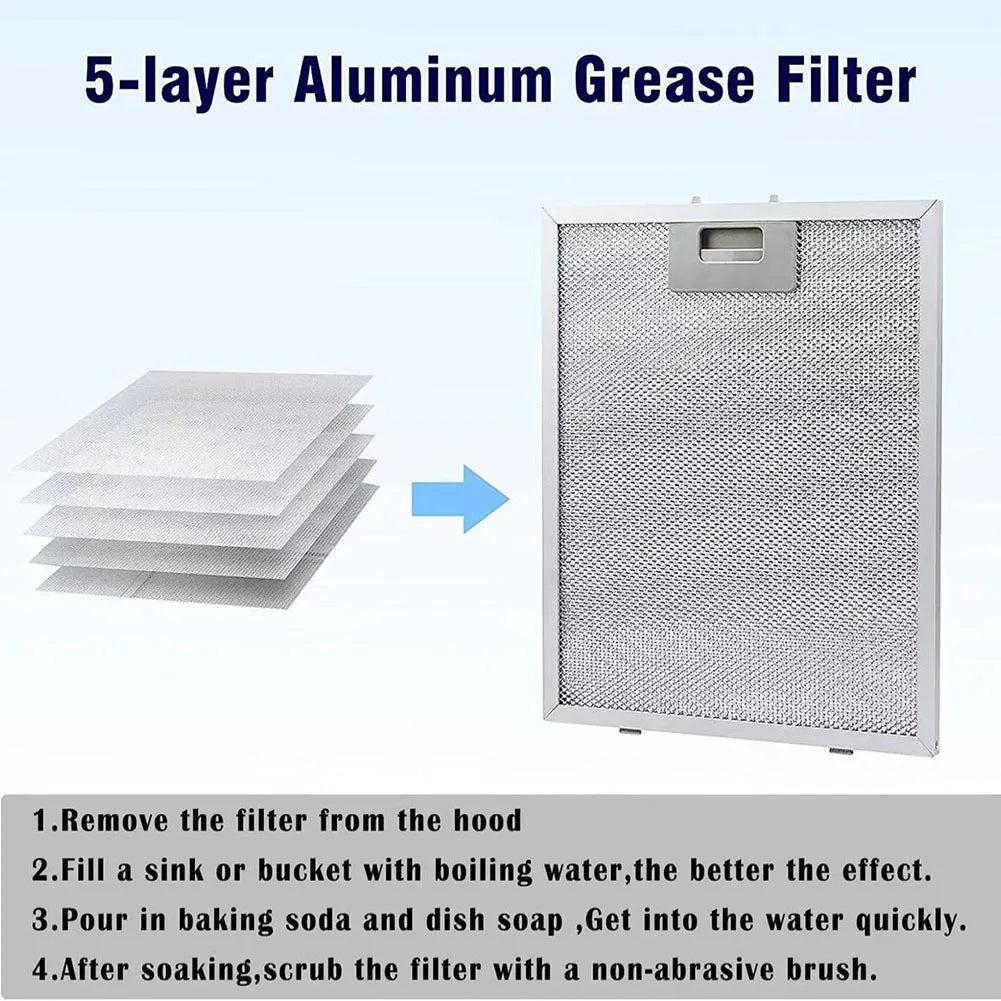 5-layer Aluminum Grease Filter

1.Remove the filter from the hood
2.Fill a sink or bucket with boiling water,the better the effect.
3.Pour in baking soda and dish soap ,Get into the water quickly.
4.After soaking,scrub the filter with a non-abrasive brush.