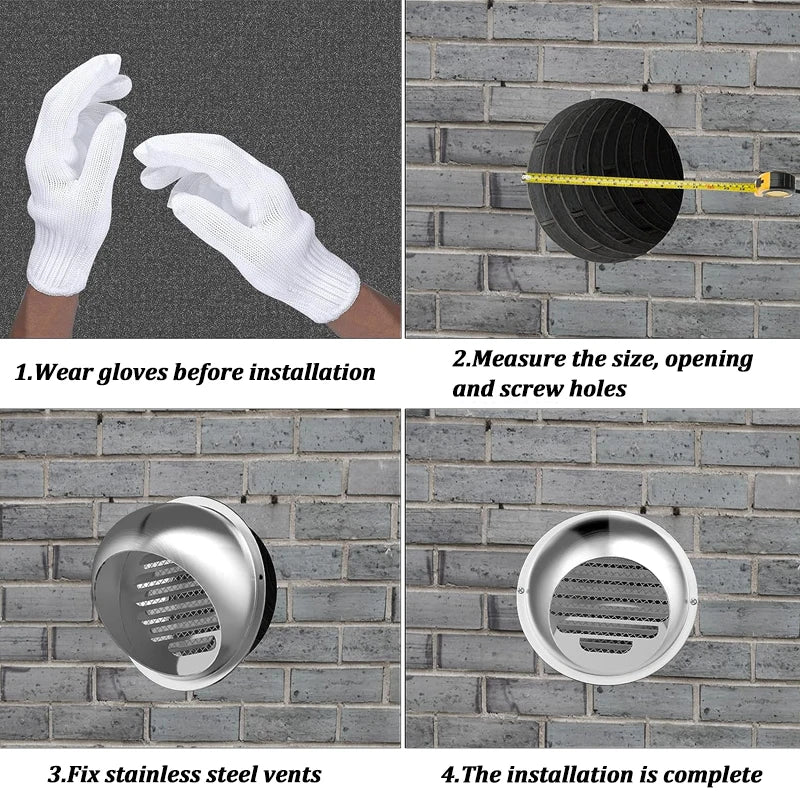 1.Wear gloves before installation

2.Measure the size, opening and screw holes

3.Fix stainless steel vents

4.The installation is complete