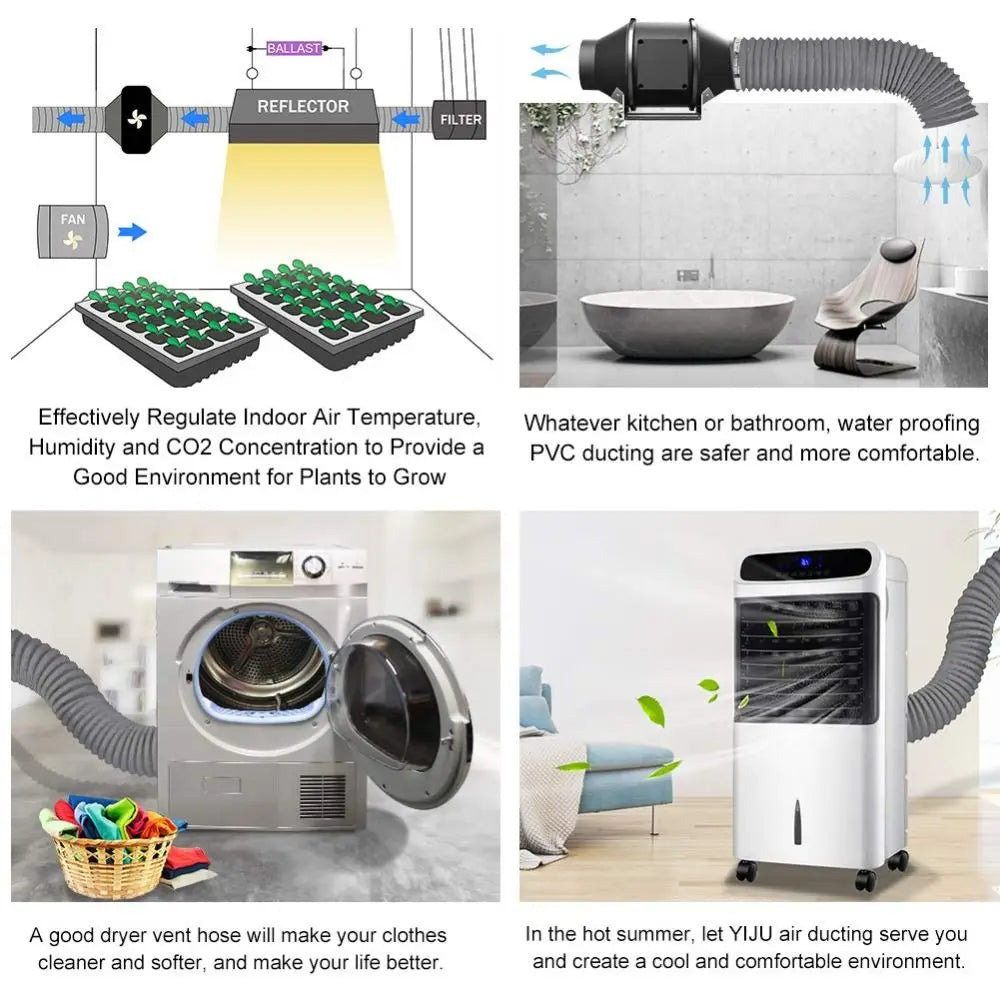 BALLAST

REFLECTOR

FILTER

FAN

Effectively Regulate Indoor Air Temperature, Humidity and CO2 Concentration to Provide a Good Environment for Plants to Grow

Whatever kitchen or bathroom, water proofing PVC ducting are safer and more comfortable.

A good dryer vent hose will make your clothes cleaner and softer, and make your life better.

In the hot summer, let YIJU air ducting serve you and create a cool and comfortable environment.