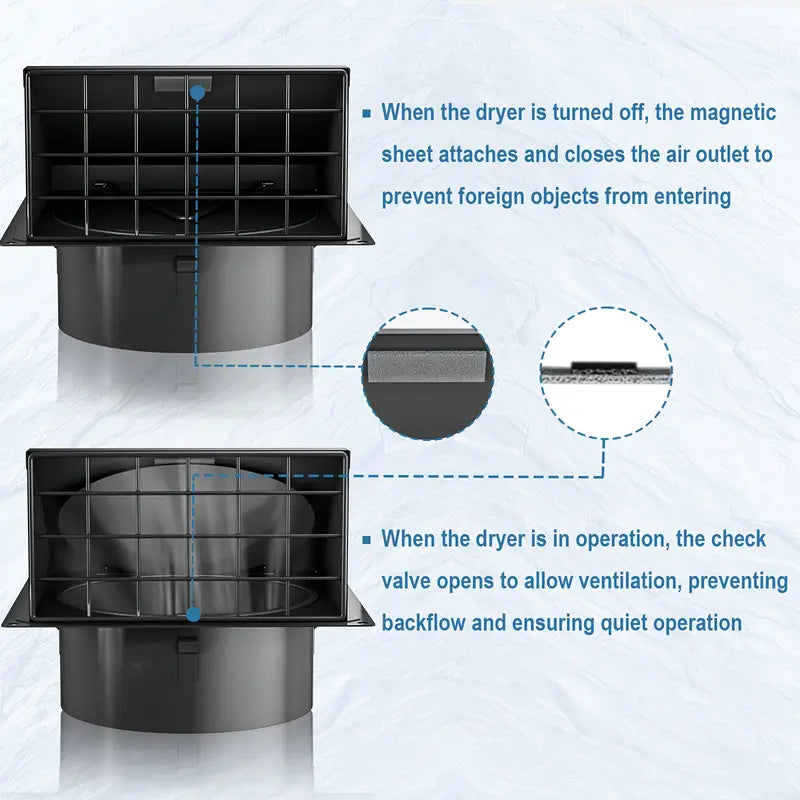 ▪ When the dryer is turned off, the magnetic sheet attaches and closes the air outlet to prevent foreign objects from entering

▪ When the dryer is in operation, the check valve opens to allow ventilation, preventing backflow and ensuring quiet operation