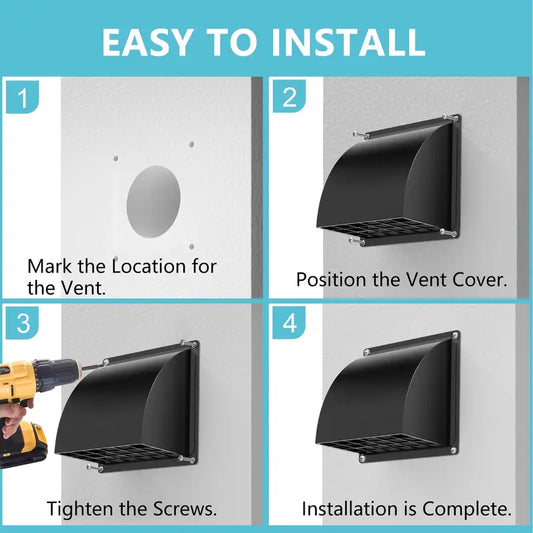 EASY TO INSTALL

1

Mark the Location for the Vent.

2

Position the Vent Cover.

3

Tighten the Screws.

4

Installation is Complete.