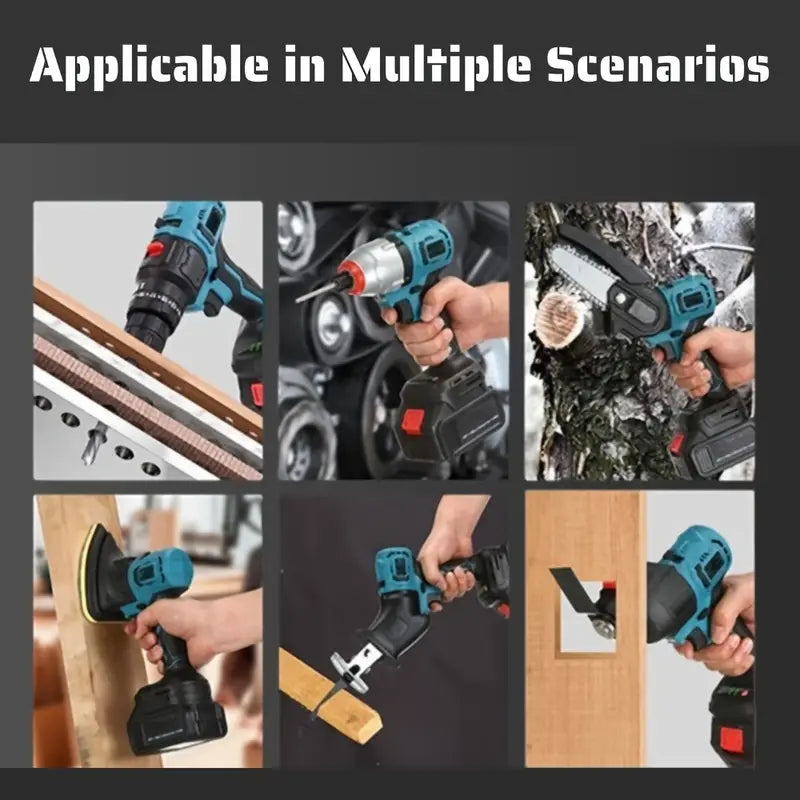 Applicable in Multiple Scenarios