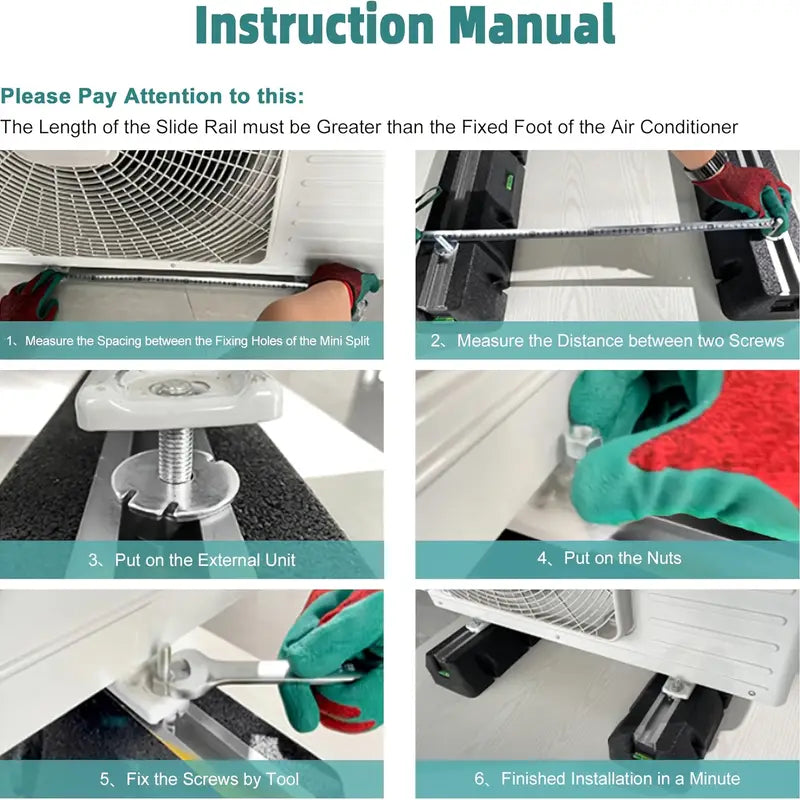 Instruction Manual

Please Pay Attention to this:

The Length of the Slide Rail must be Greater than the Fixed Foot of the Air Conditioner

1、Measure the Spacing between the Fixing Holes of the Mini Split

2、Measure the Distance between two Screws

3、Put on the External Unit

4、Put on the Nuts

5、Fix the Screws by Tool

6、Finished Installation in a Minute