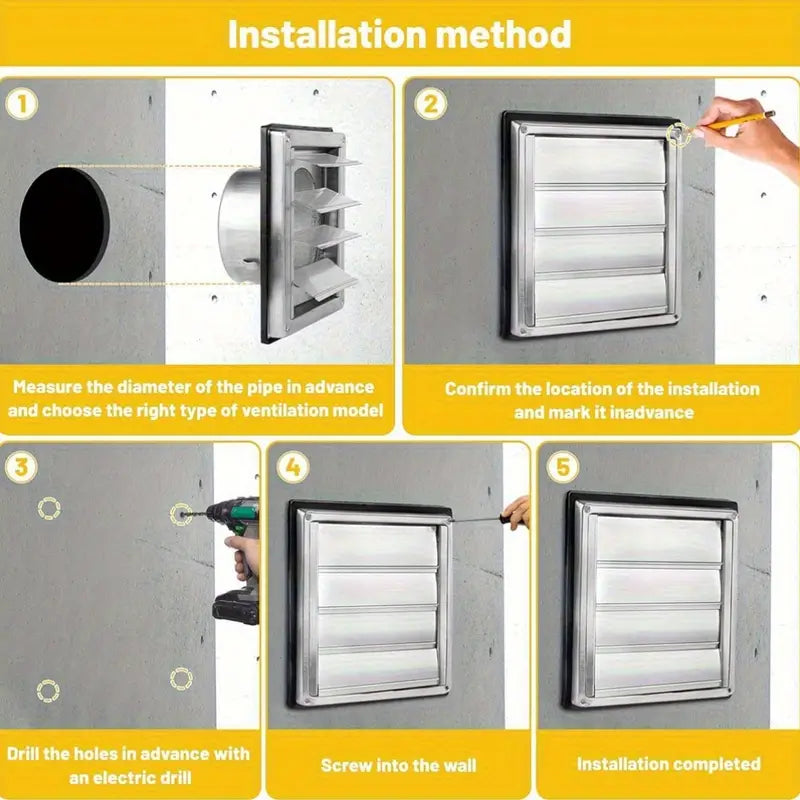 Installation method

1

Measure the diameter of the pipe in advance and choose the right type of ventilation model

2

Confirm the location of the installation and mark it inadvance

3

Drill the holes in advance with an electric drill

4

Screw into the wall

5

Installation completed